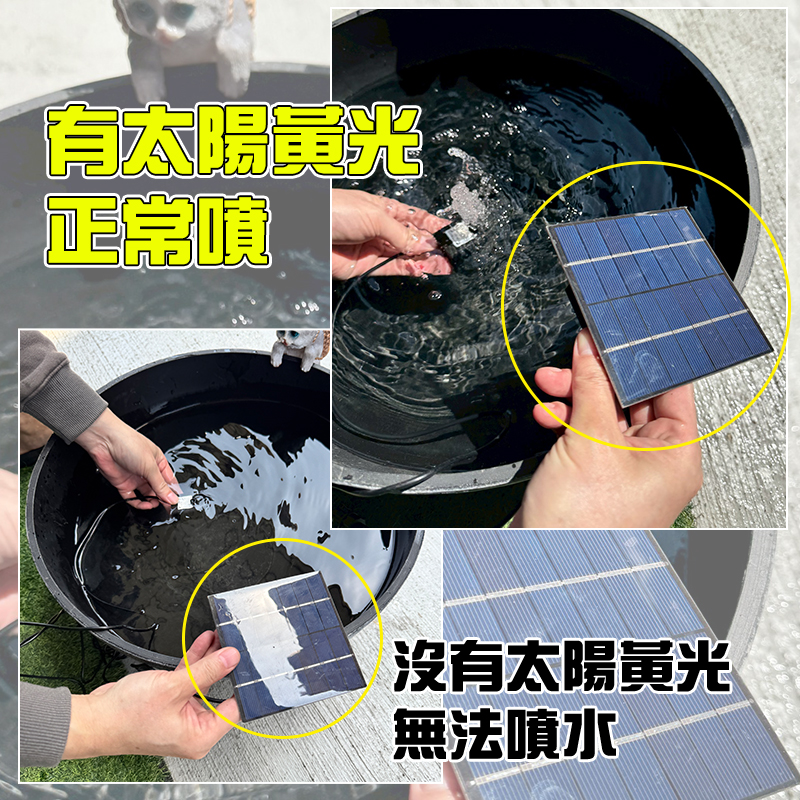 有太陽黃光
正常噴

沒有太陽黃光
無法噴水