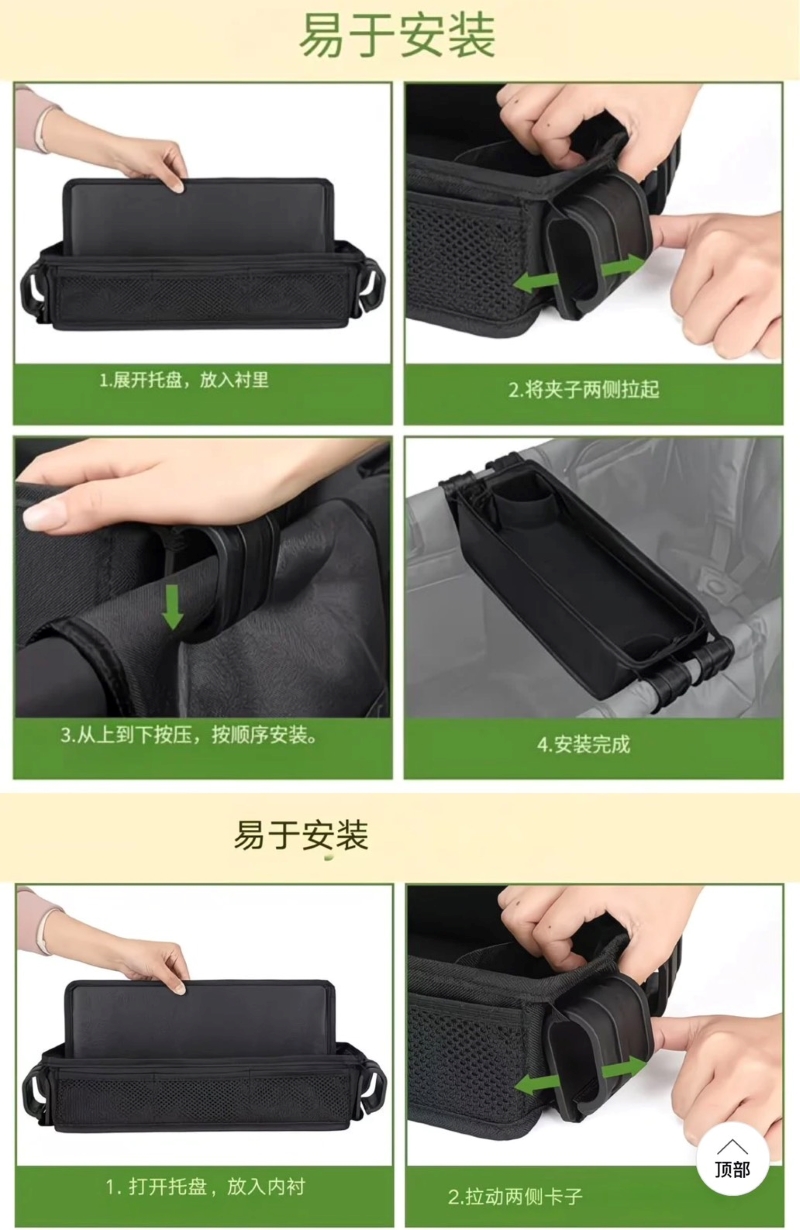 易于安装

1.展开托盘，放入衬里

2.将夹子两侧拉起

3.从上到下按压，按顺序安装。

4.安装完成

易于安装

1. 打开托盘，放入内衬

2.拉动两侧卡子

顶部