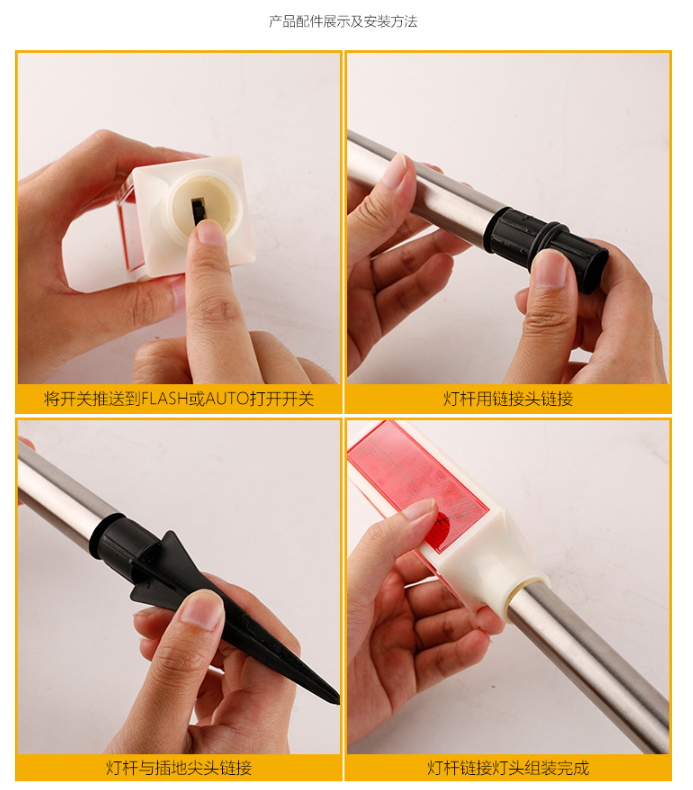 产品配件展示及安装方法

将开关推送到FLASH或AUTO打开开关

灯杆用链接头链接

灯杆与插地尖头链接

灯杆链接灯头组装完成