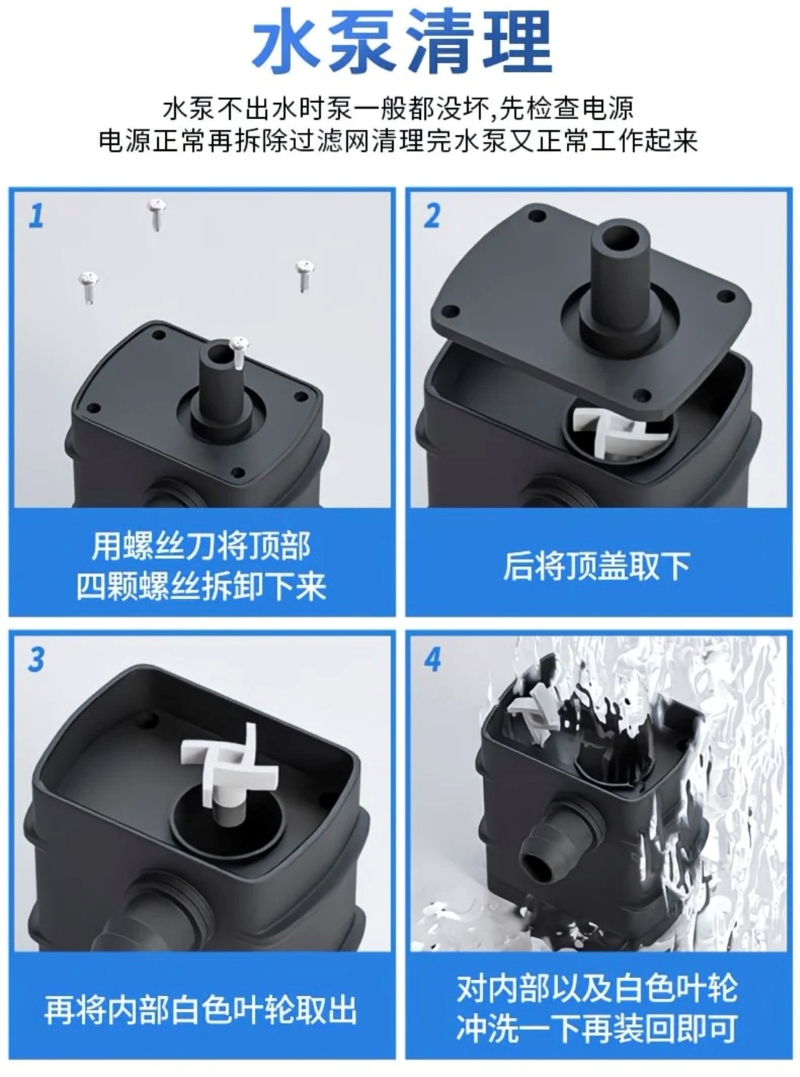 水泵清理

水泵不出水时泵一般都没坏,先检查电源
电源正常再拆除过滤网清理完水泵又正常工作起来

1

用螺丝刀将顶部
四颗螺丝拆卸下来

2

后将顶盖取下

3

再将内部白色叶轮取出

4

对内部以及白色叶轮
冲洗一下再装回即可