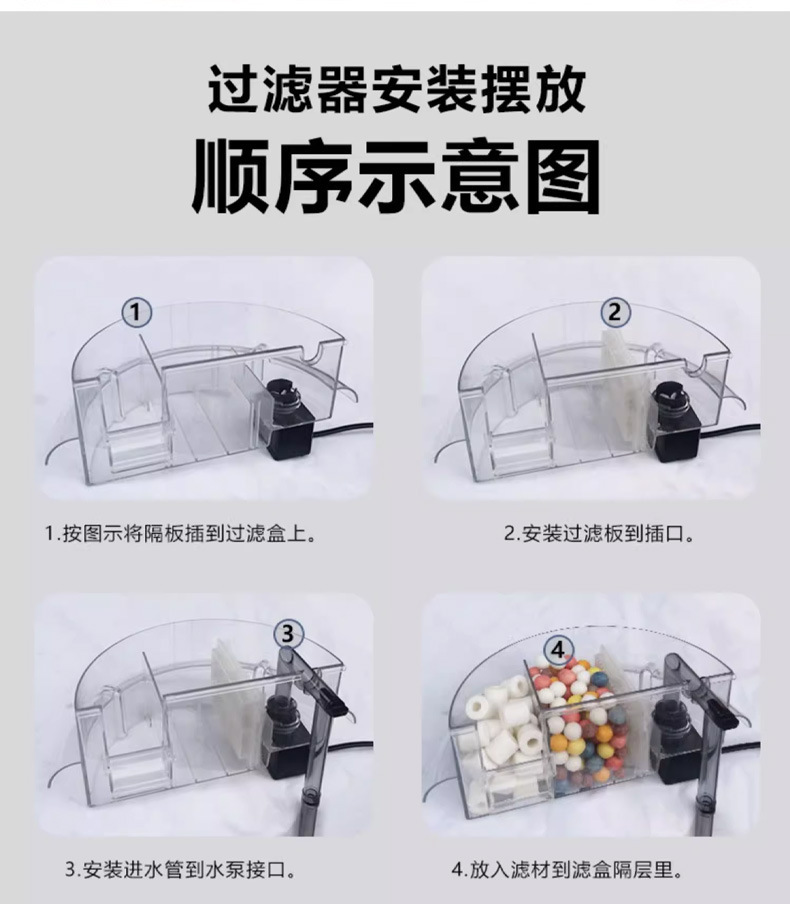 过滤器安装摆放
顺序示意图

①

1.按图示将隔板插到过滤盒上。

②

2.安装过滤板到插口。

③

3.安装进水管到水泵接口。

④

4.放入滤材到滤盒隔层里。