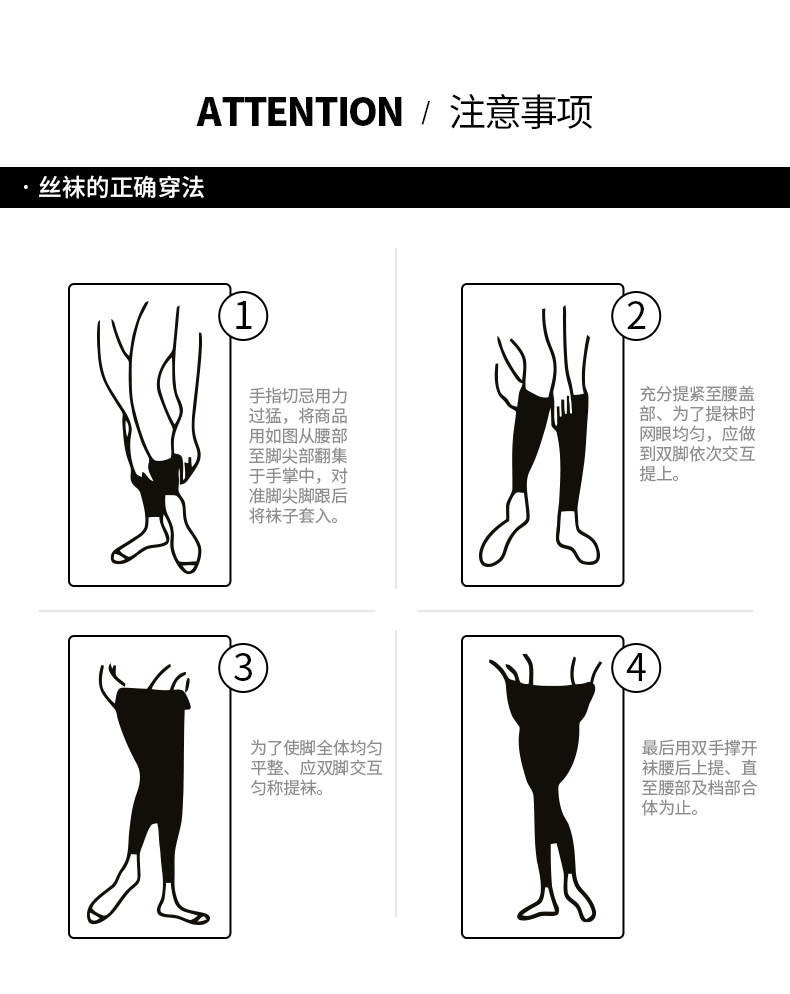 ATTENTION / 注意事项

· 丝袜的正确穿法

1

手指切忌用力过猛，将商品用如图从腰部至脚尖部翻集于手掌中，对准脚尖脚跟后将袜子套入。

2

充分提紧至腰盖部、为了提袜时网眼均匀，应做到双脚依次交互提上。

3

为了使脚全体均匀平整、应双脚交互匀称提袜。

4

最后用双手撑开袜腰后上提、直至腰部及档部合体为止。