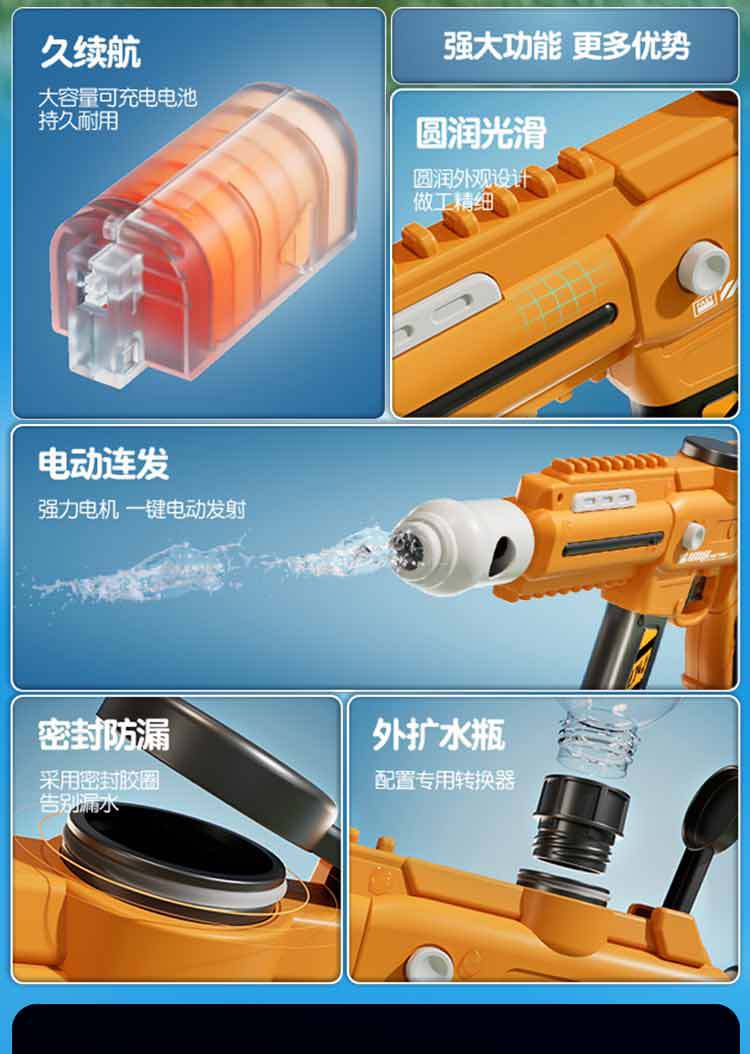 久续航
大容量可充电电池
持久耐用

强大功能 更多优势

圆润光滑
圆润外观设计
做工精细

电动连发
强力电机 一键电动发射

密封防漏
采用密封胶圈
告别漏水

外扩水瓶
配置专用转换器