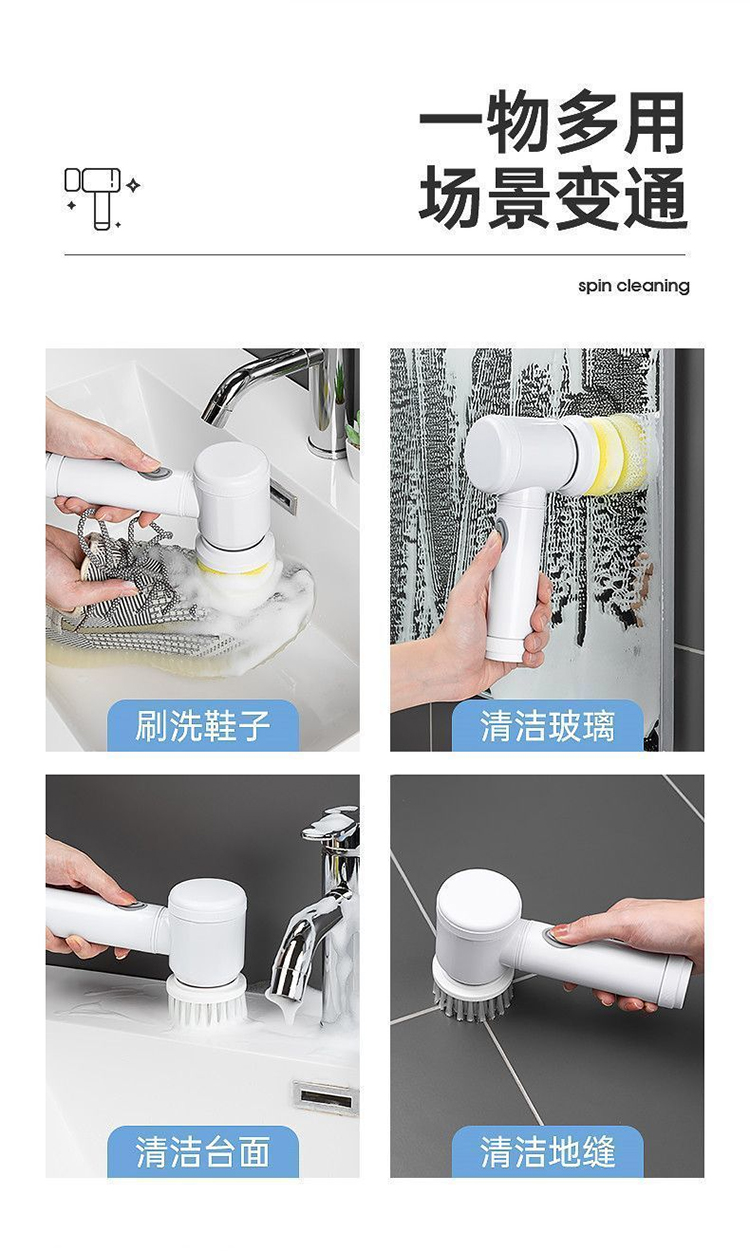 一物多用
场景变通

spin cleaning

刷洗鞋子

清洁玻璃

清洁台面

清洁地缝