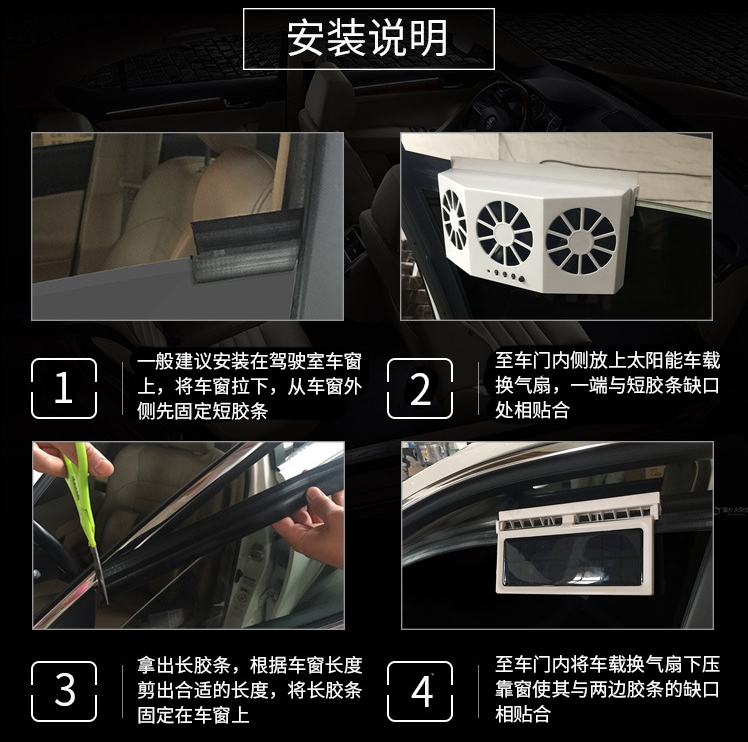 安装说明

1

一般建议安装在驾驶室车窗上，将车窗拉下，从车窗外侧先固定短胶条

2

至车门内侧放上太阳能车载换气扇，一端与短胶条缺口处相贴合

3

拿出长胶条，根据车窗长度剪出合适的长度，将长胶条固定在车窗上

4

至车门内将车载换气扇下压靠窗使其与两边胶条的缺口相贴合